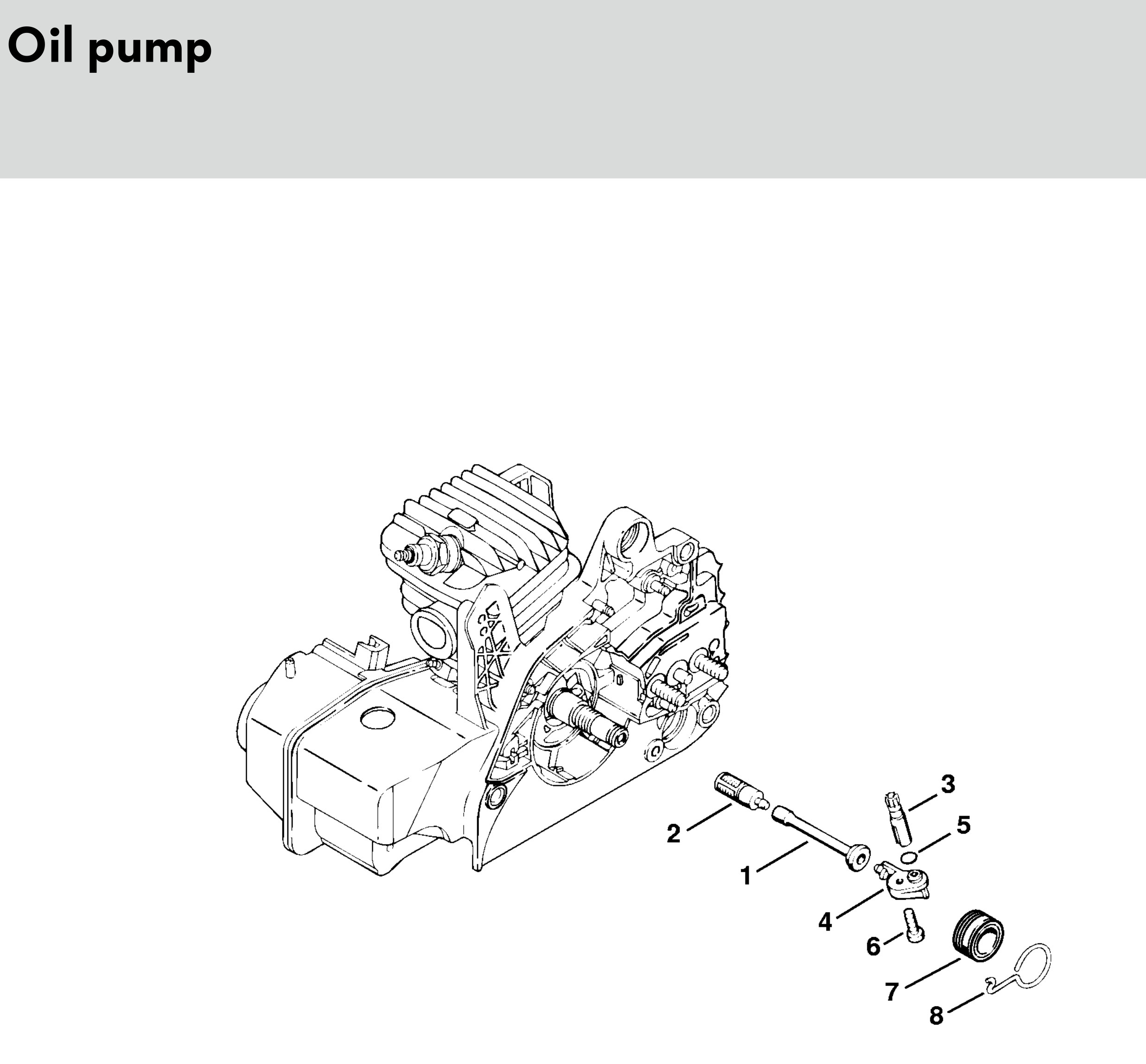 Oil pump

3
2
5
1
4
6
7
8